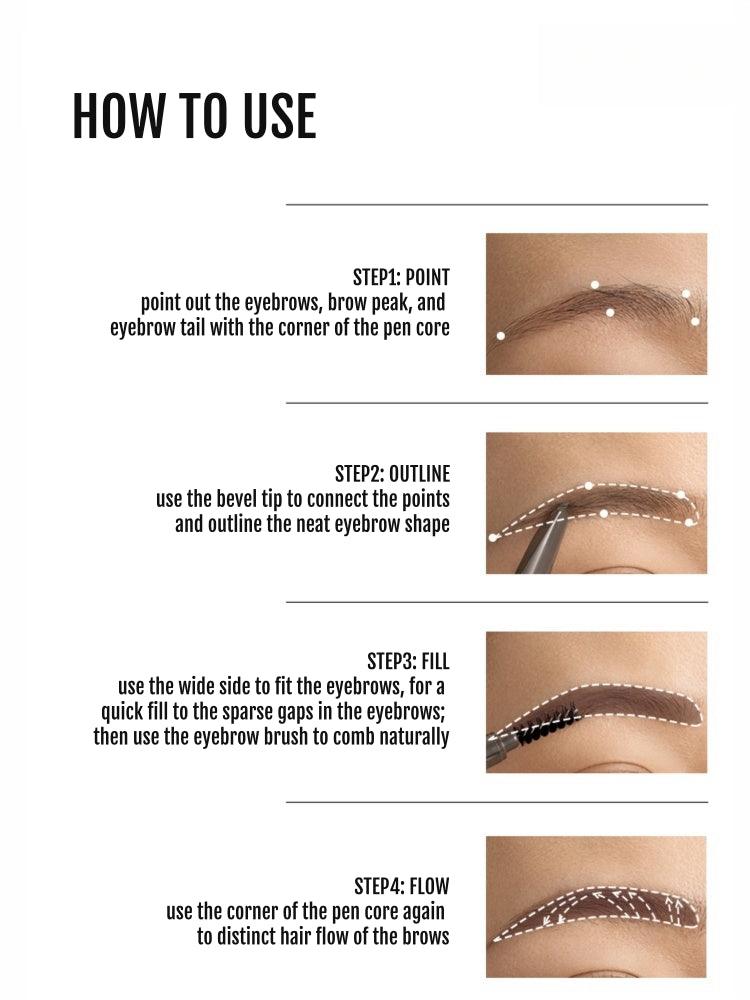 HOW TO USE

STEP1: POINT
point out the eyebrows, brow peak, and eyebrow tail with the corner of the pen core

STEP2: OUTLINE
use the bevel tip to connect the points and outline the neat eyebrow shape

STEP3: FILL
use the wide side to fit the eyebrows, for a quick fill to the sparse gaps in the eyebrows; then use the eyebrow brush to comb naturally

STEP4: FLOW
use the corner of the pen core again to distinct hair flow of the brows