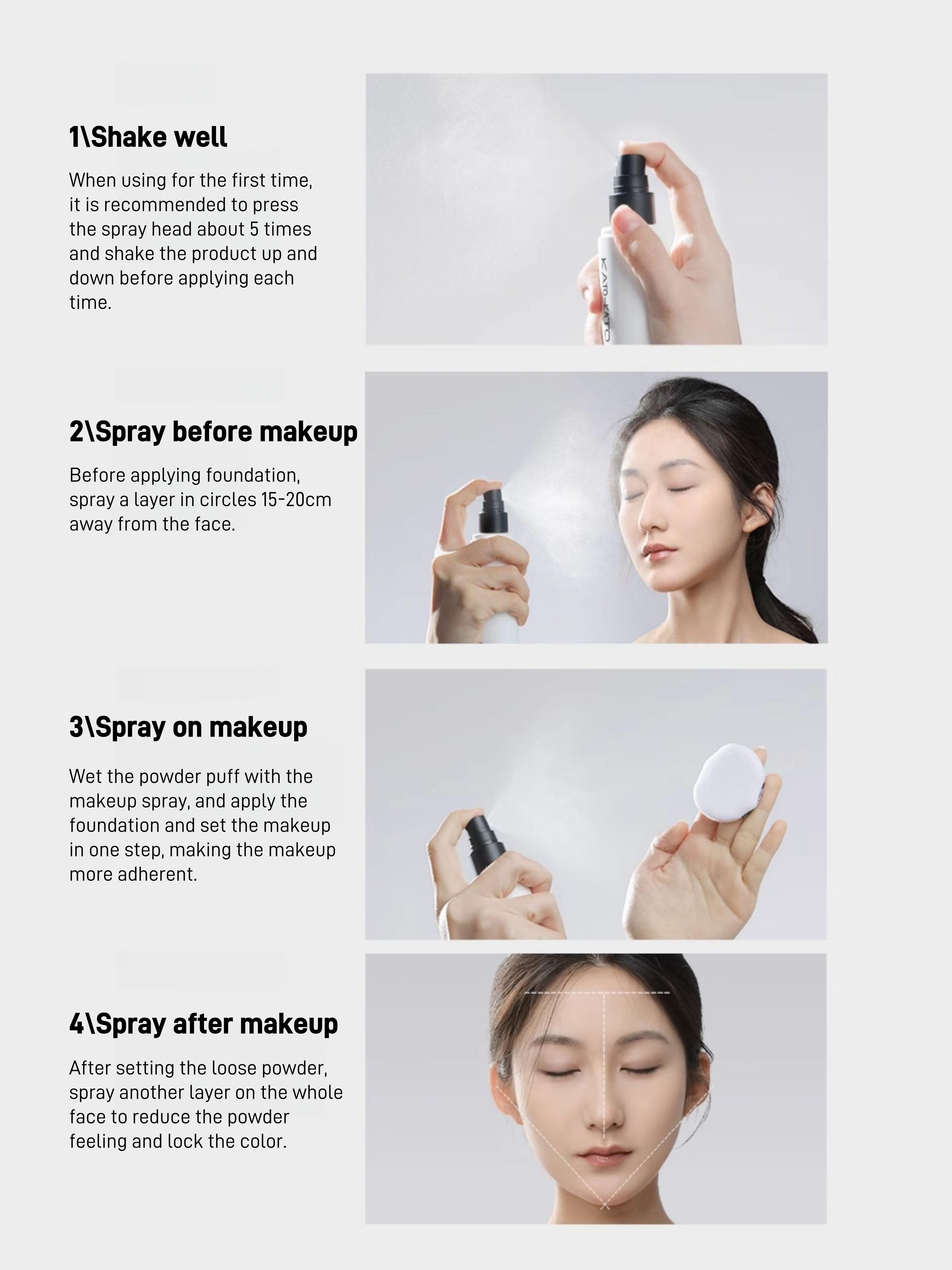 1\Shake well

When using for the first time, it is recommended to press the spray head about 5 times and shake the product up and down before applying each time.

KATO-KATO

2\Spray before makeup

Before applying foundation, spray a layer in circles 15-20cm away from the face.

3\Spray on makeup

Wet the powder puff with the makeup spray, and apply the foundation and set the makeup in one step, making the makeup more adherent.

4\Spray after makeup

After setting the loose powder, spray another layer on the whole face to reduce the powder feeling and lock the color.