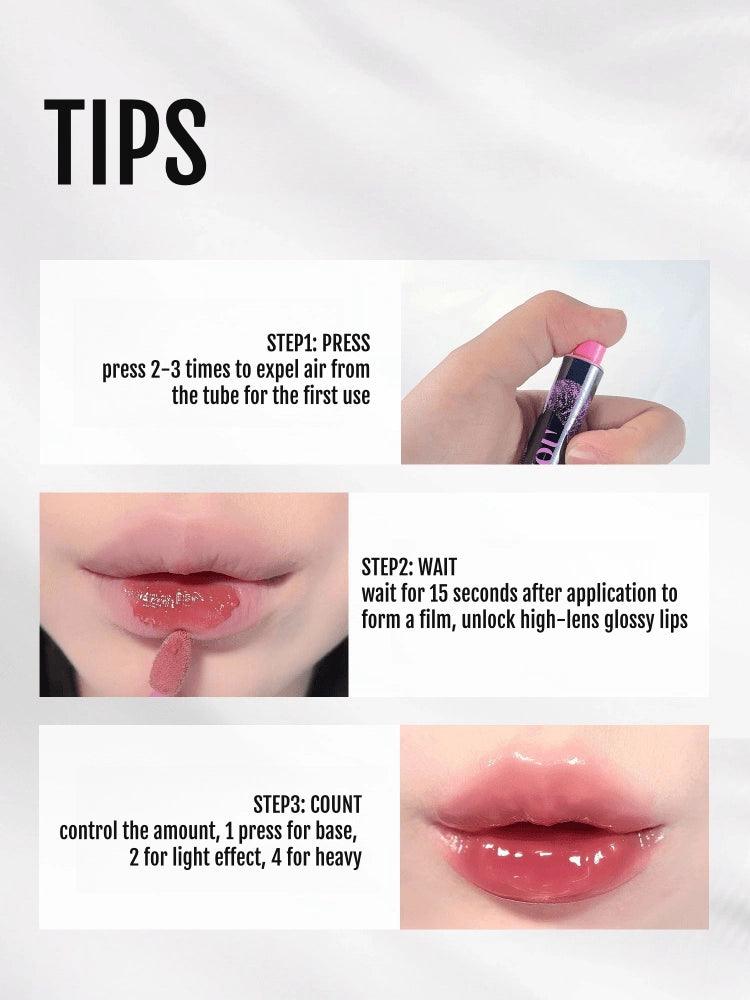 TIPS

STEP1: PRESS
press 2-3 times to expel air from the tube for the first use

STEP2: WAIT
wait for 15 seconds after application to form a film, unlock high-lens glossy lips

STEP3: COUNT
control the amount, 1 press for base, 2 for light effect, 4 for heavy