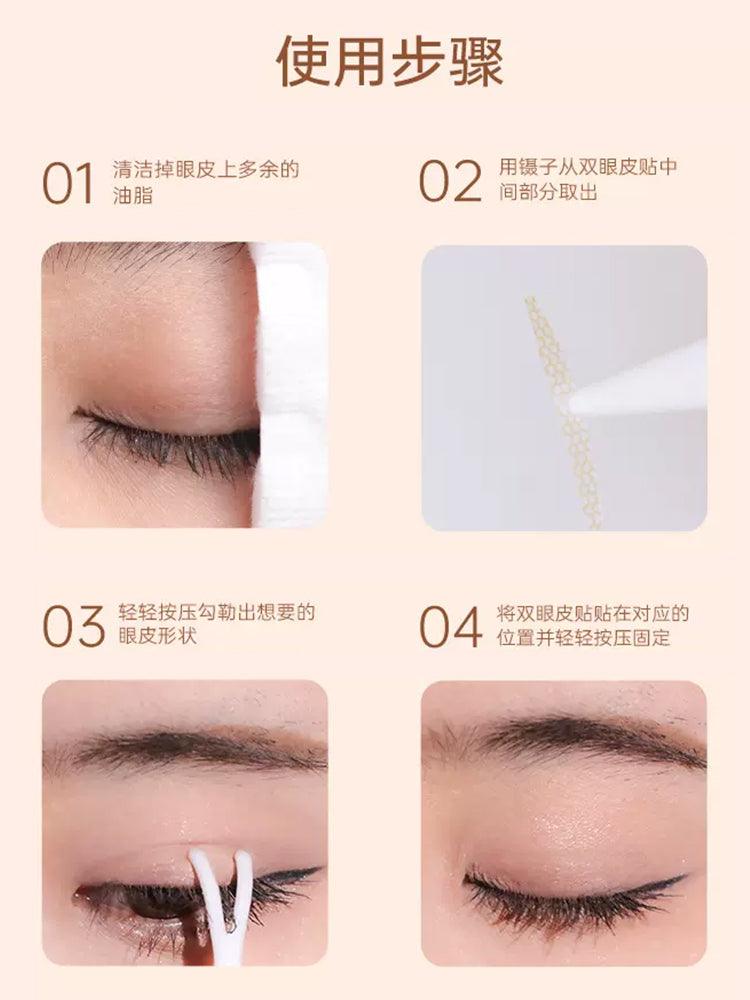 使用步骤

01 清洁掉眼皮上多余的油脂

02 用镊子从双眼皮贴中间部分取出

03 轻轻按压勾勒出想要的眼皮形状

04 将双眼皮贴贴在对应的位置并轻轻按压固定