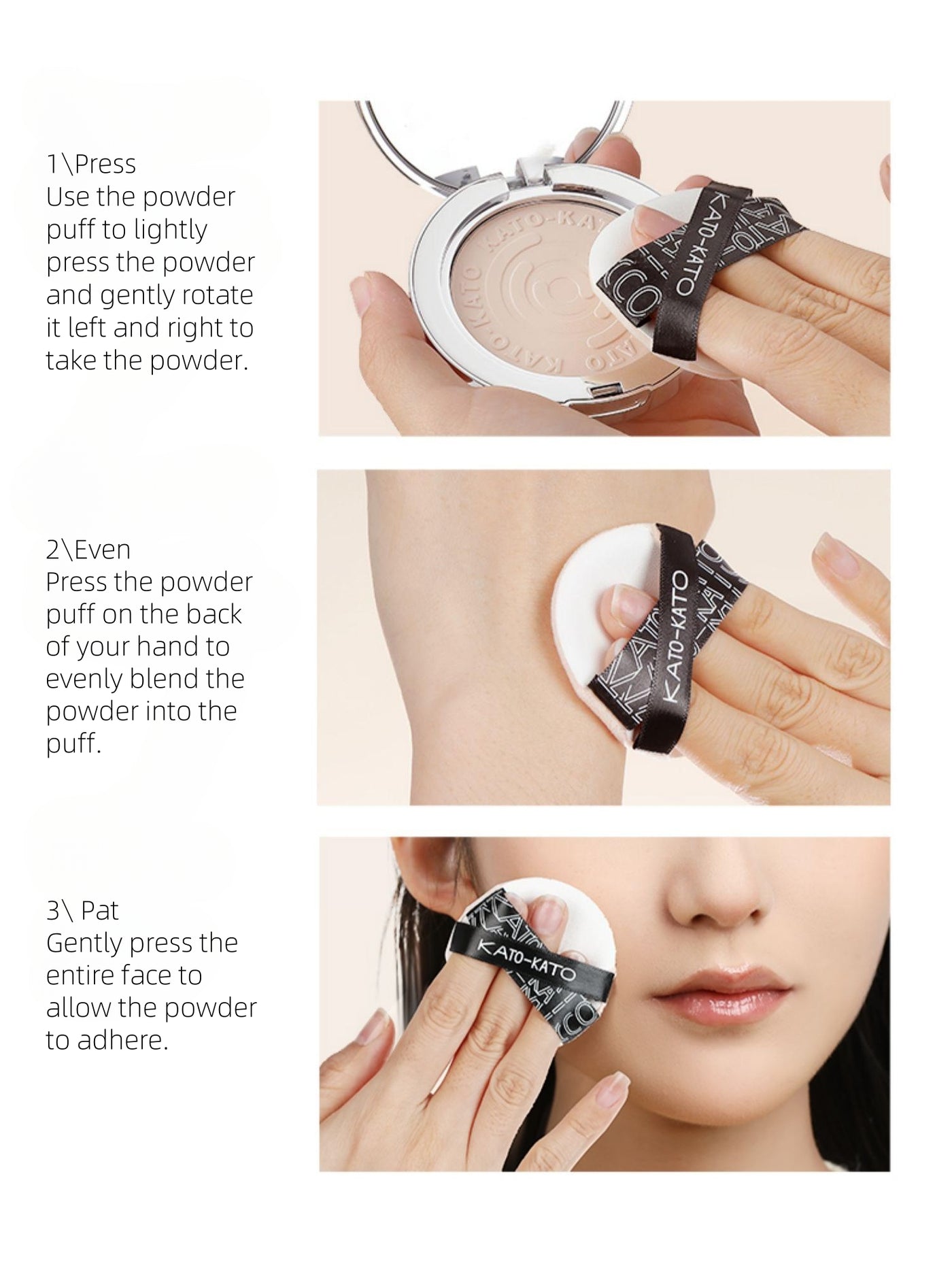 1\Press
Use the powder puff to lightly press the powder and gently rotate it left and right to take the powder.

KATO-KATO KATO KATO

KATO-KATO

2\Even
Press the powder puff on the back of your hand to evenly blend the powder into the puff.

KATO-KATO

3\ Pat
Gently press the entire face to allow the powder to adhere.

KATO-KATO