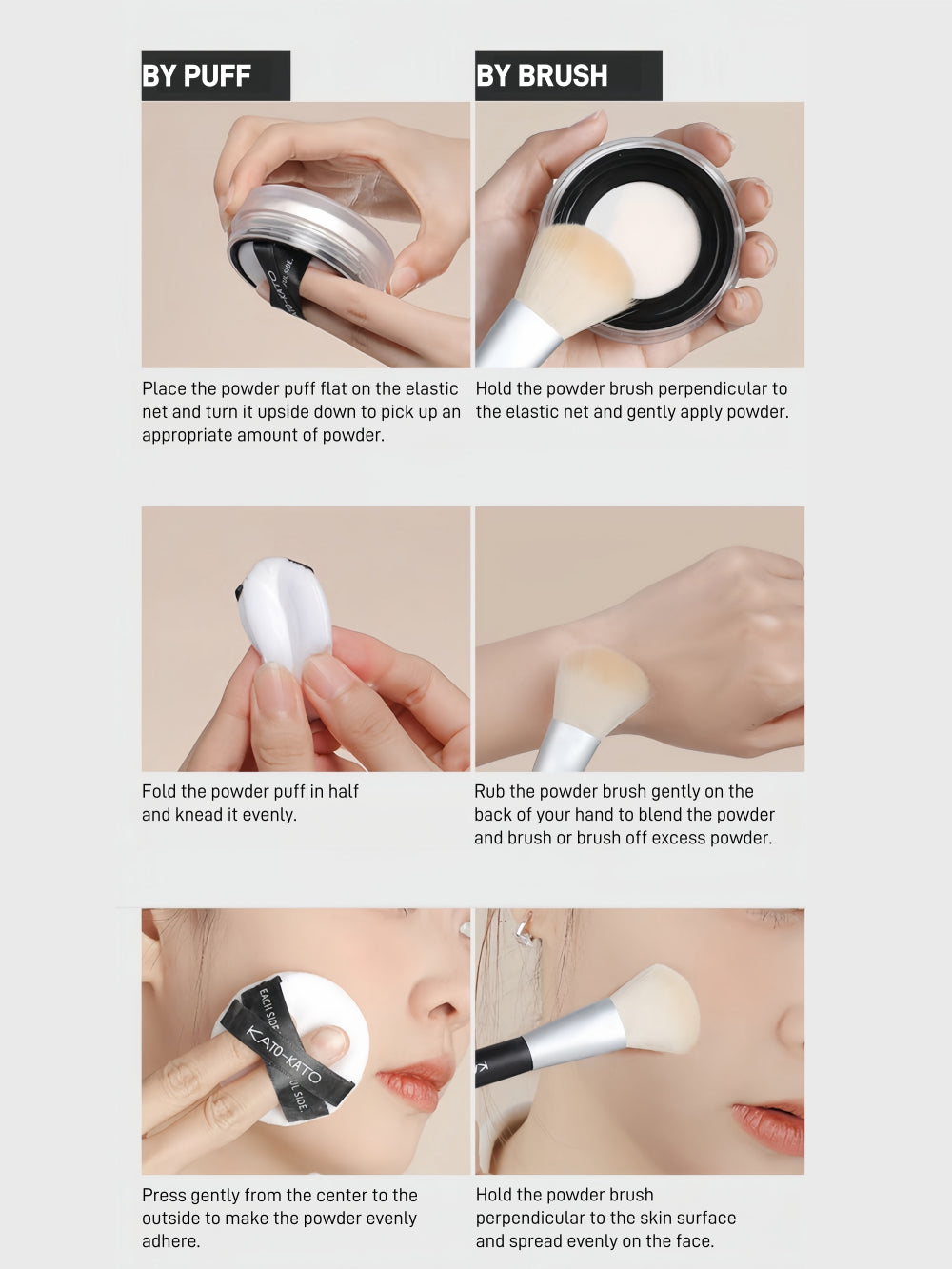 BY PUFF

Place the powder puff flat on the elastic net and turn it upside down to pick up an appropriate amount of powder.

Fold the powder puff in half and knead it evenly.

EACH SIDE

KATO-KATO

UL SIDE.

Press gently from the center to the outside to make the powder evenly adhere.

BY BRUSH

Hold the powder brush perpendicular to the elastic net and gently apply powder.

Rub the powder brush gently on the back of your hand to blend the powder and brush or brush off excess powder.

Hold the powder brush perpendicular to the skin surface and spread evenly on the face.